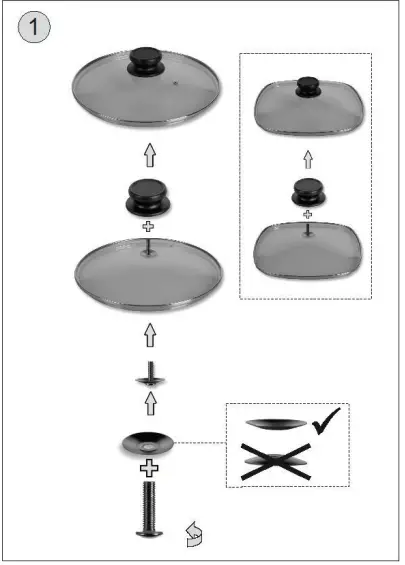 1