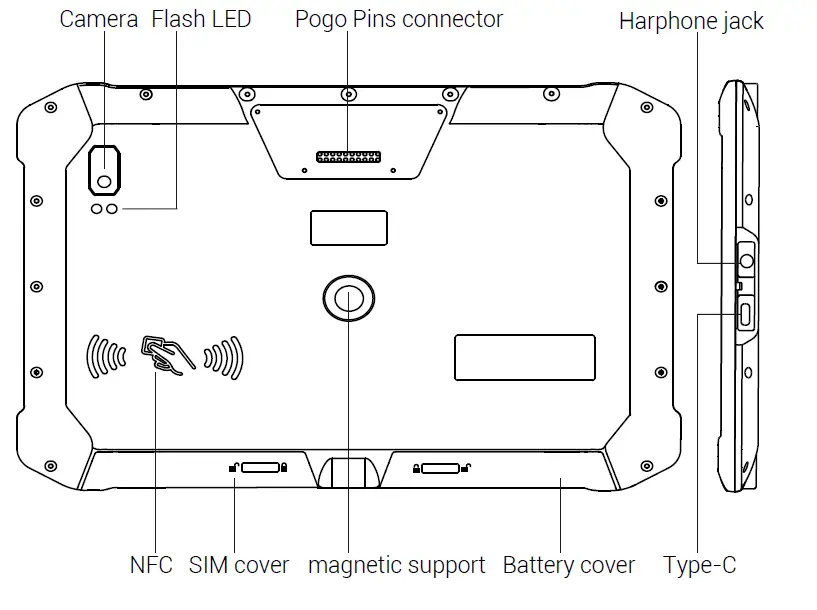 Camera Flash LED

Pogo Pins connector

Harphone jack

NFC

SIM cover

magnetic support

Battery cover

Type-C