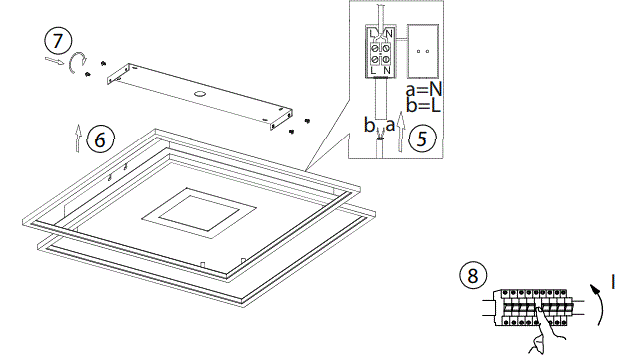 7

6

L N

L N

a=N
b=L

b a

5

8

I