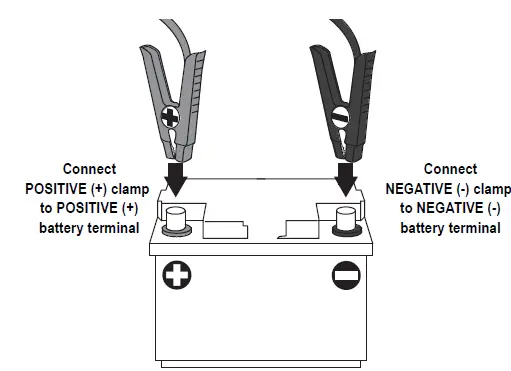 Connect POSITIVE (+) clamp to POSITIVE (+) battery terminal

Connect NEGATIVE (-) clamp to NEGATIVE (-) battery terminal