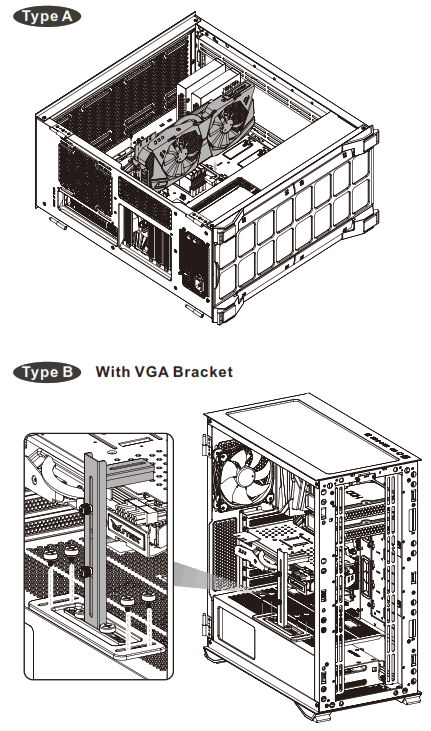 Type A

Type B With VGA Bracket