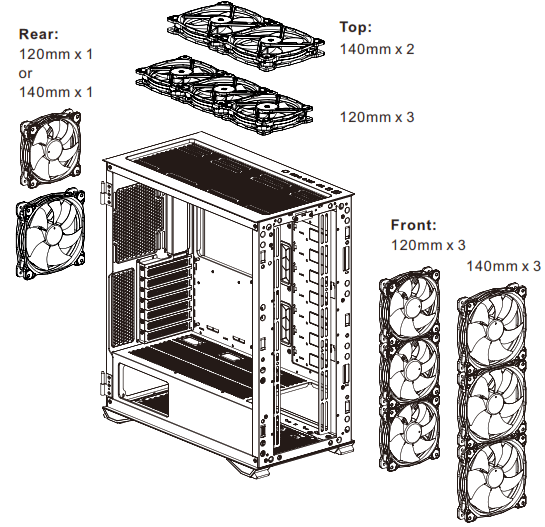 Rear:
120mm x 1
or
140mm x 1

Top:
140mm x 2

120mm x 3

Front:
120mm x 3

140mm x 3