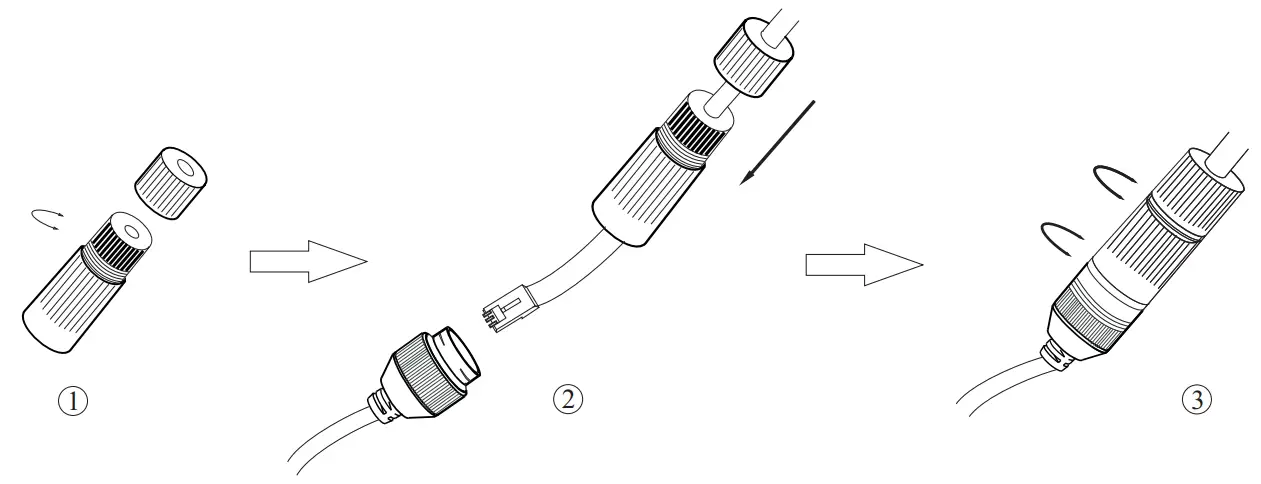 ①

②

③