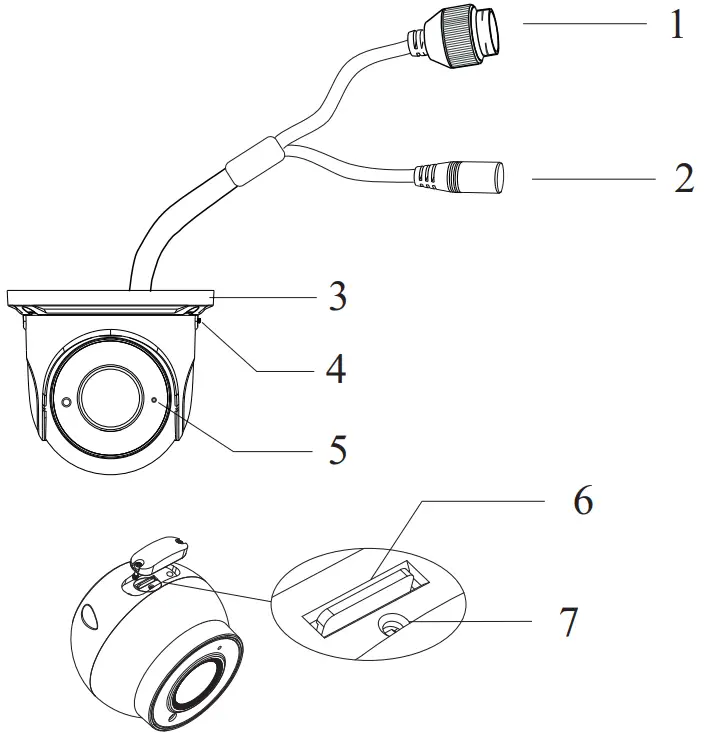 1
2
3
4
5
6
7