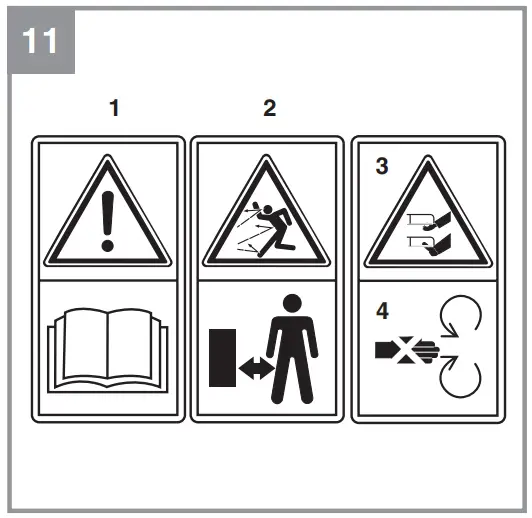 11

1

2

3

4