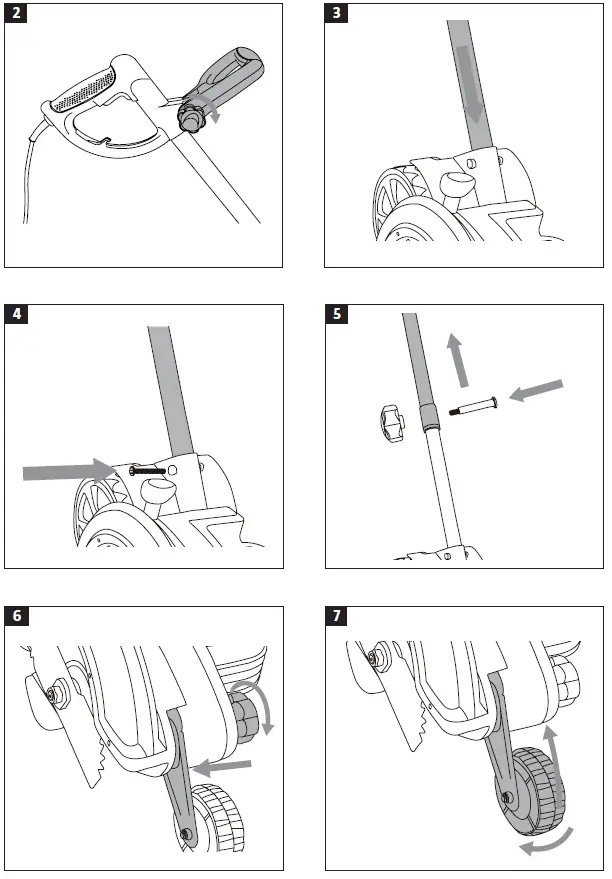 2

3

4

5

6

7