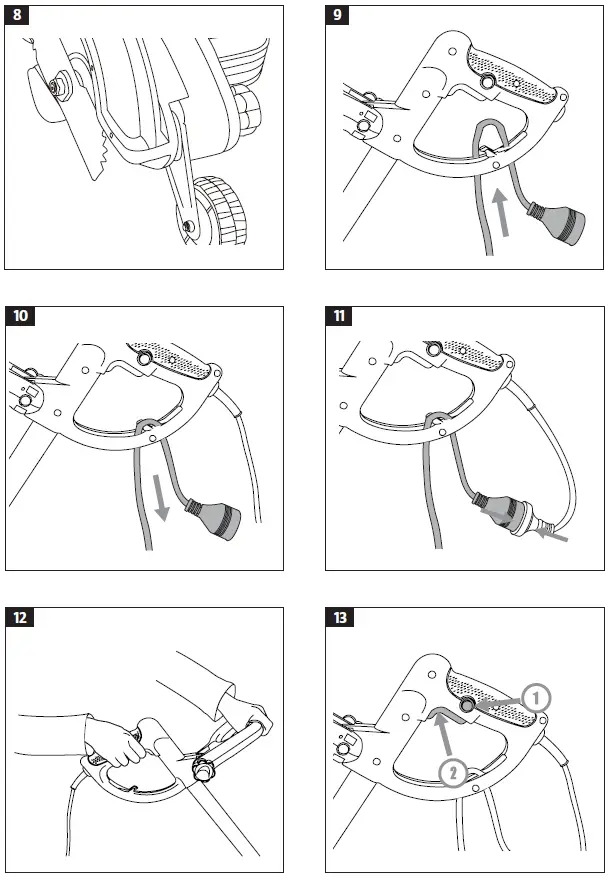 8

9

10

11

12

13

1

2