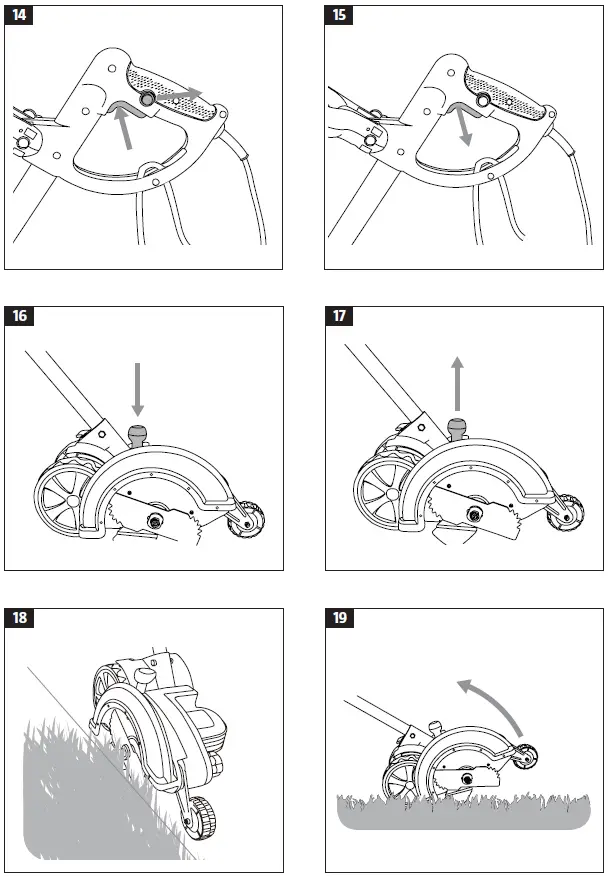 14

15

16

17

18

19