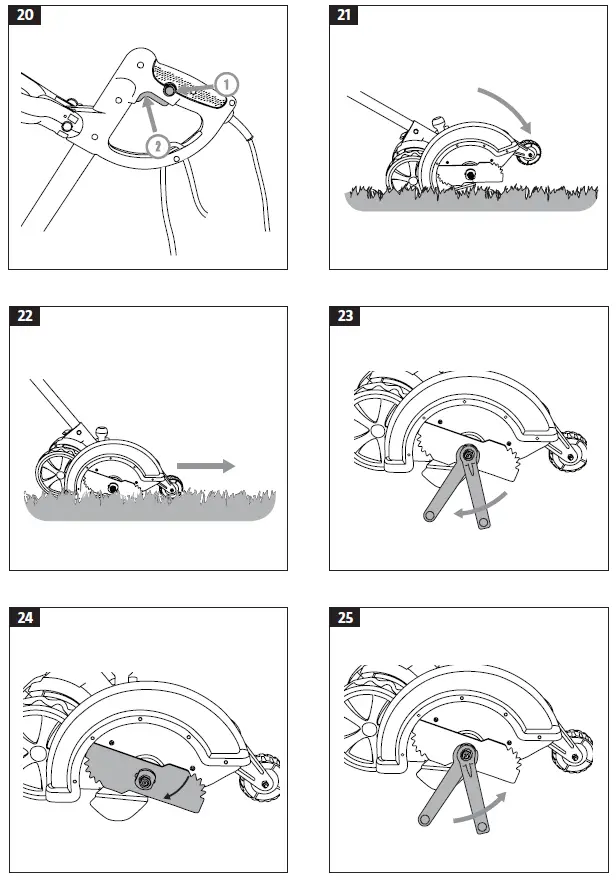 20

1

2

21

22

23

24

25