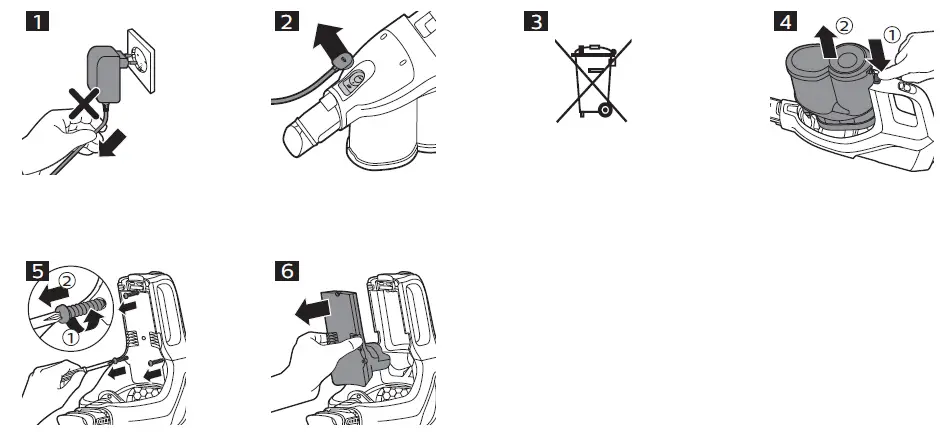 1

2

3

4
②
①

5
②
①

6