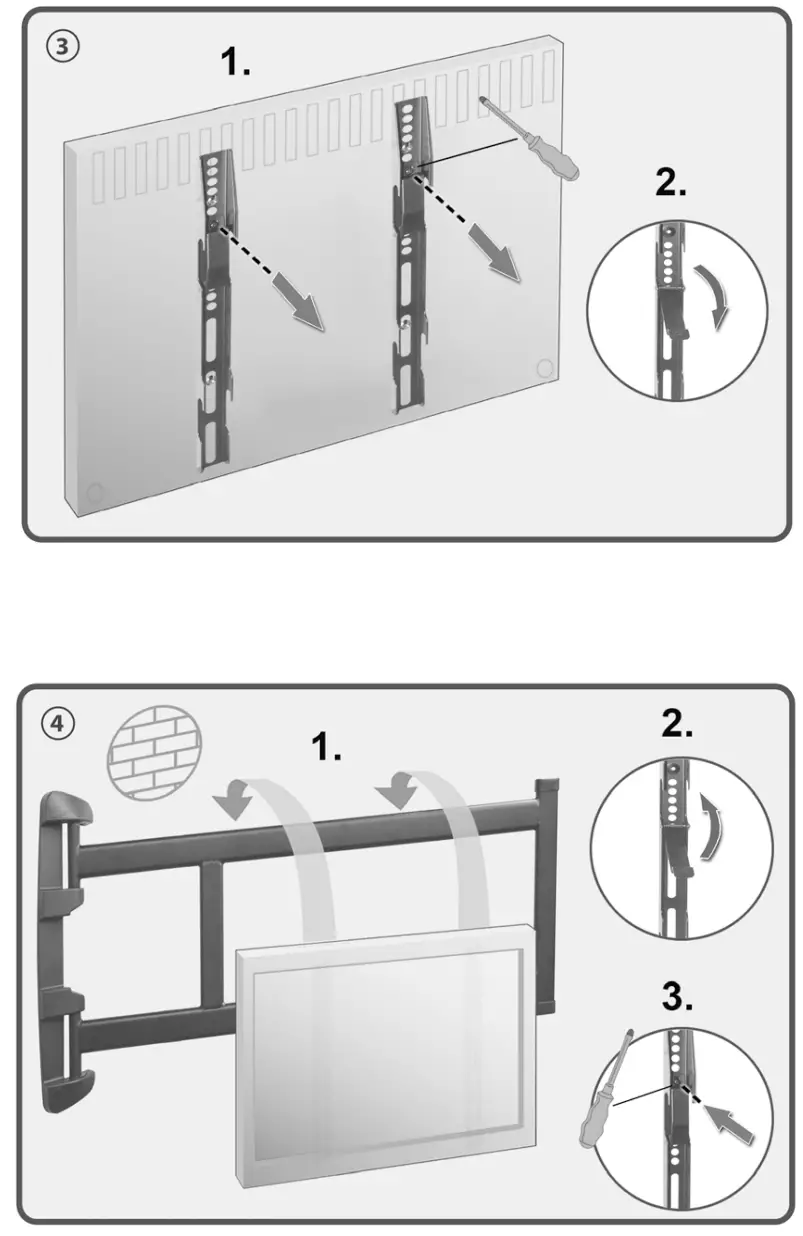 ③

1.

2.

④

1.

2.

3.