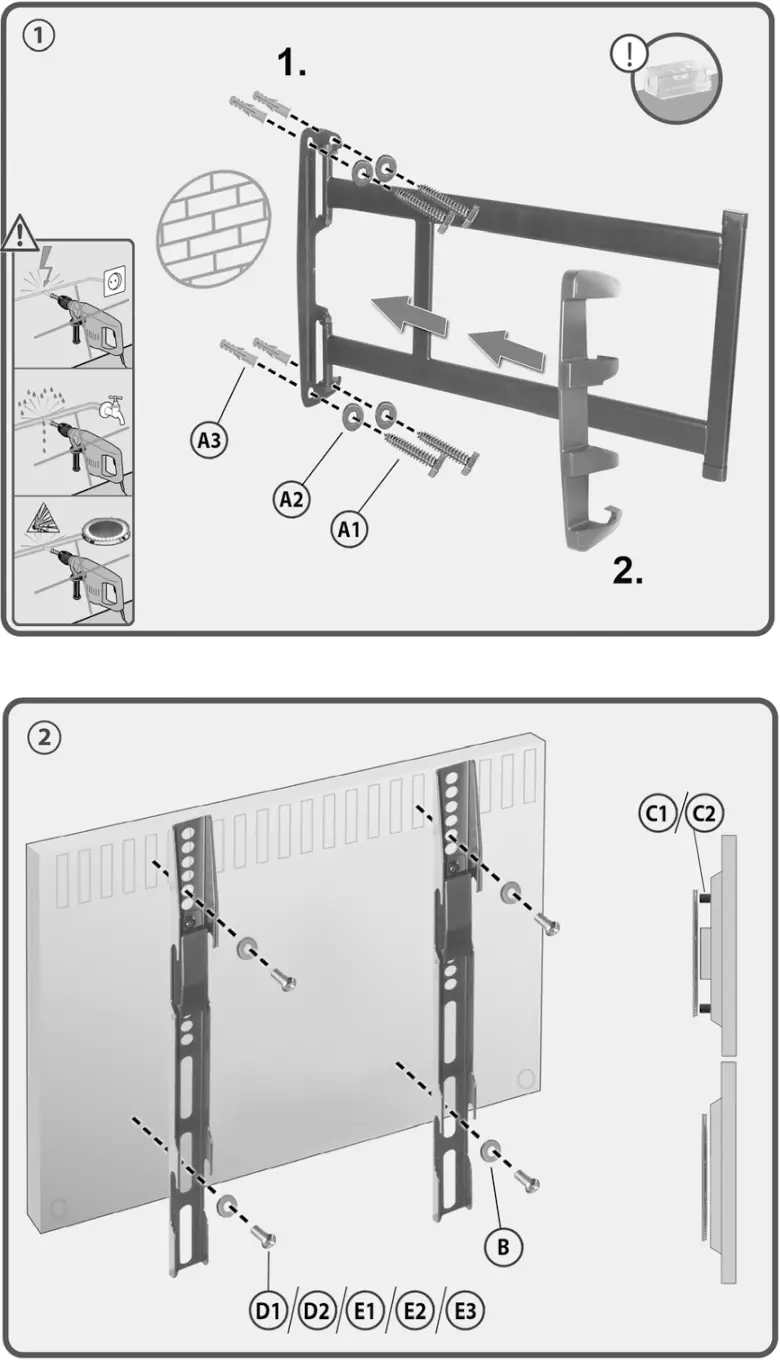 1

1.

!

A3

A2

A1

2.

2

C1 / C2

B

D1 / D2 / E1 / E2 / E3