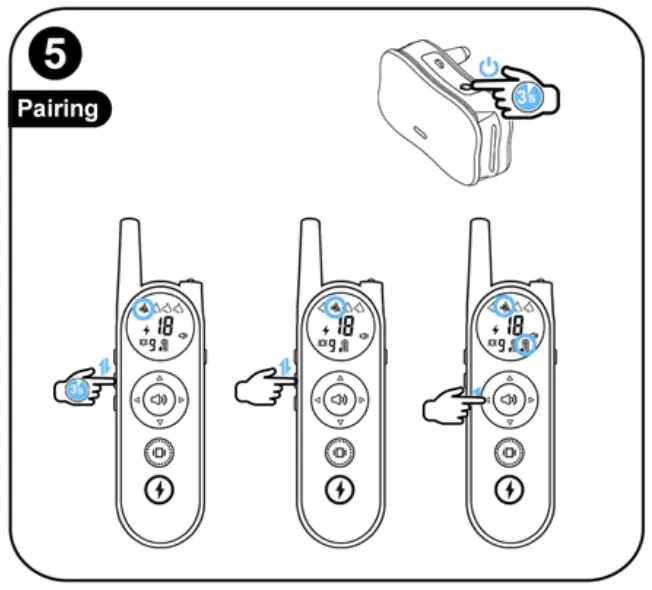 5
Pairing

3s

18
9

3s

18
9

18
9