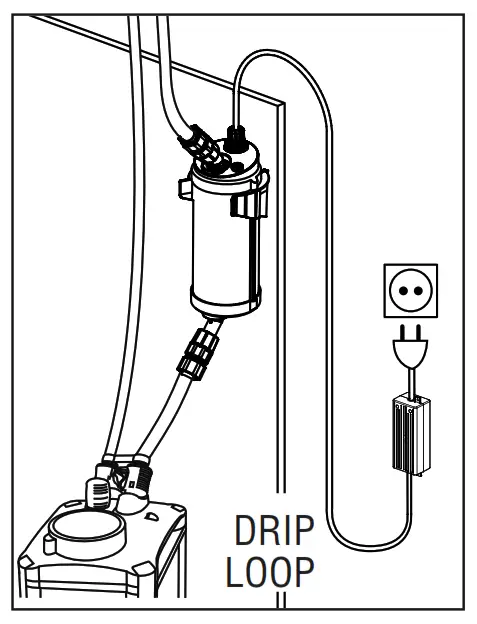 DRIP
LOOP