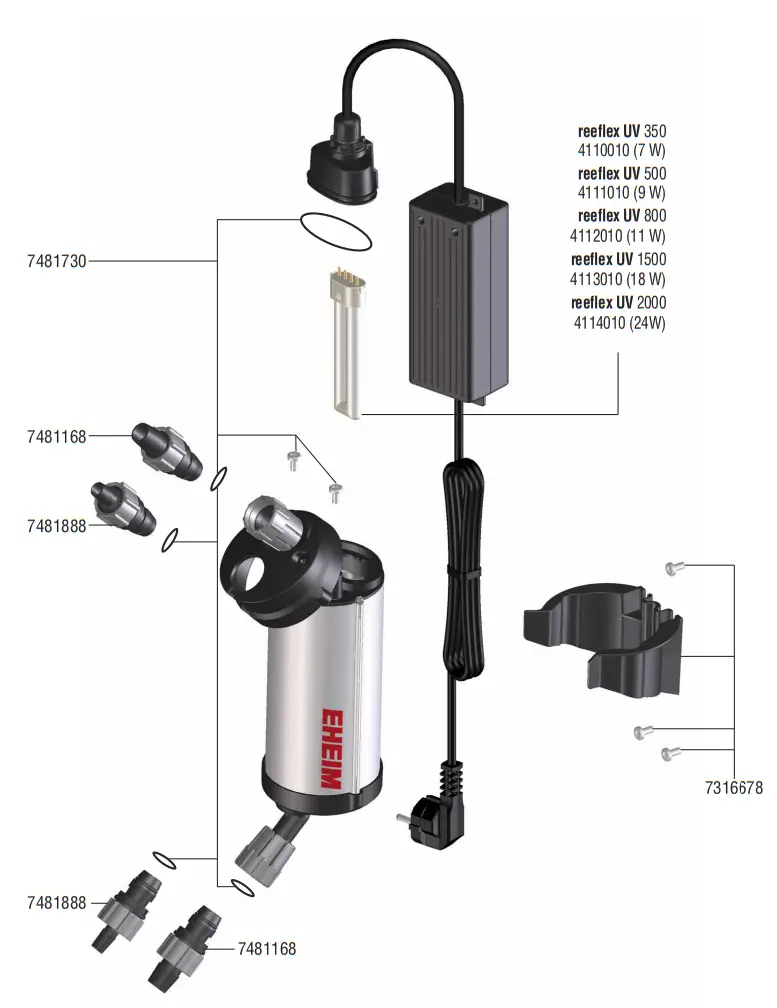 reeflex UV 350
4110010 (7 W)
reeflex UV 500
4111010 (9 W)
reeflex UV 800
4112010 (11 W)
reeflex UV 1500
4113010 (18 W)
reeflex UV 2000
4114010 (24W)

7481730

7481168

7481888

EHEIM

7316678

7481888

7481168