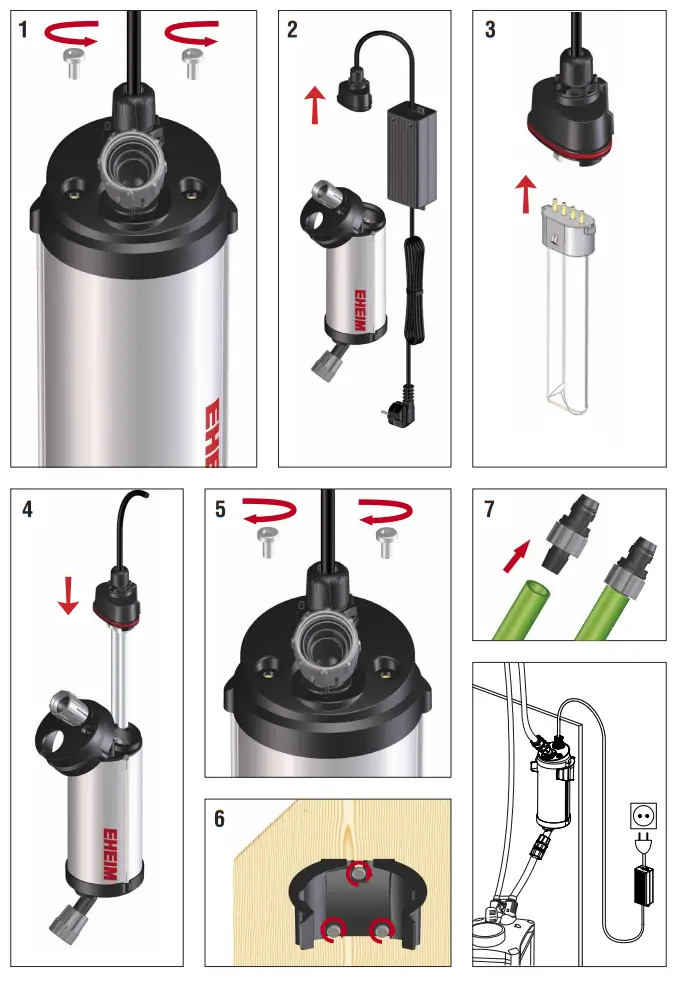 1

EHEIM

2

EHEIM

3

4

EHEIM

5

6

7