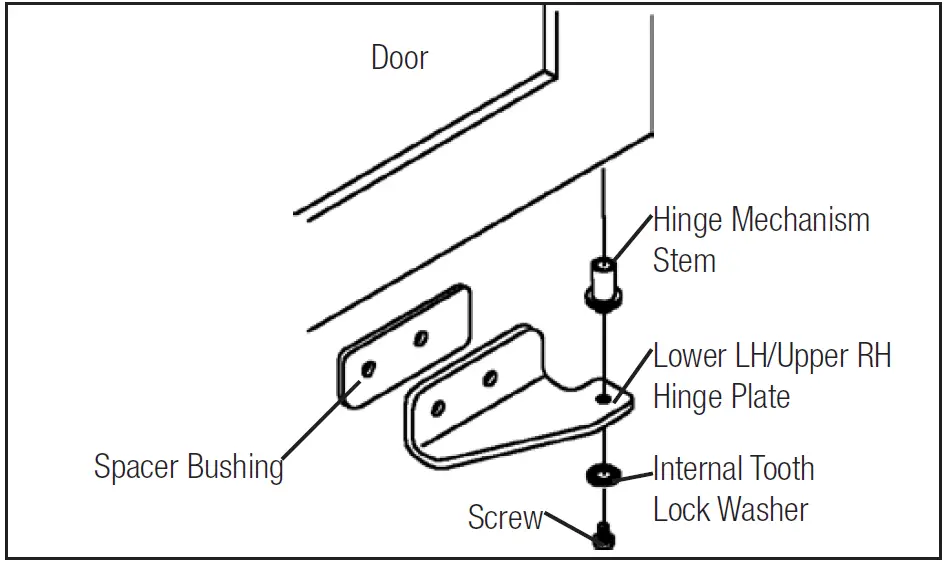 Door

Hinge Mechanism Stem

Lower LH/Upper RH Hinge Plate

Spacer Bushing

Internal Tooth Lock Washer

Screw