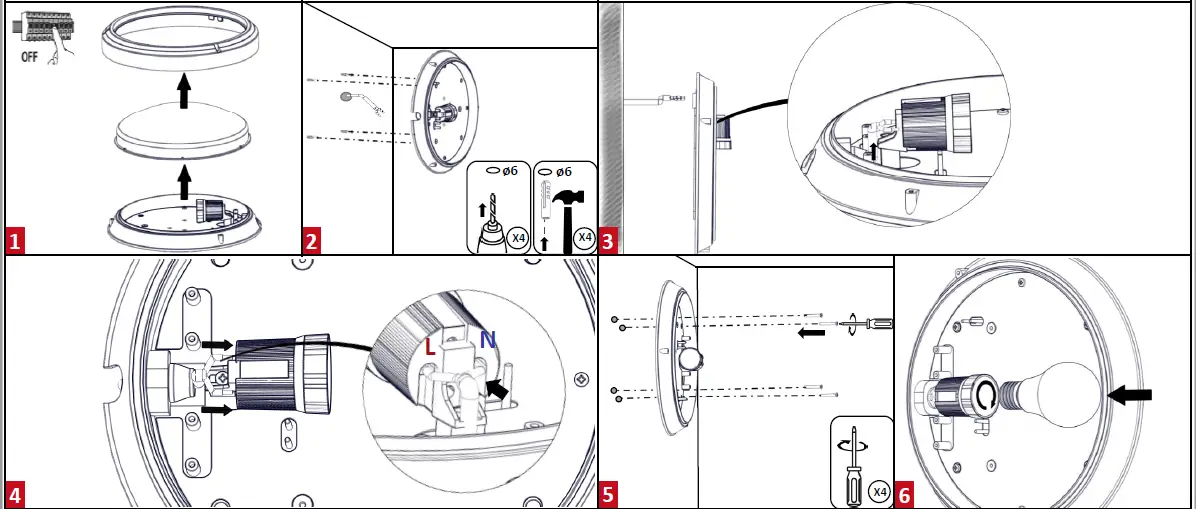 OFF

1

ø6
X4
ø6
X4
2

3

L N
4

X4
5

6