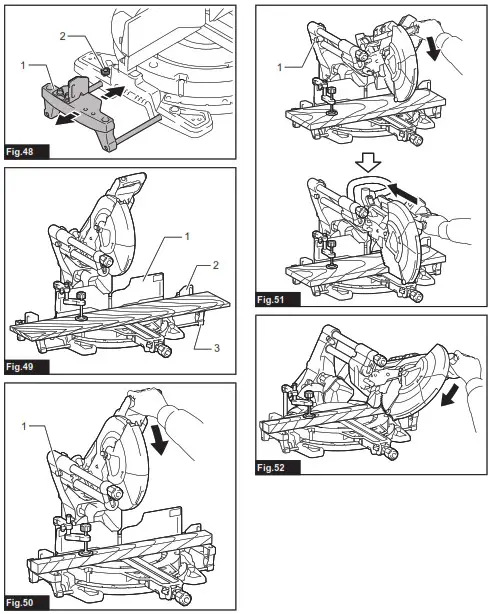 2
1
Fig.48

1
2
3
Fig.49

1
Fig.50

1
Fig.51

Fig.52