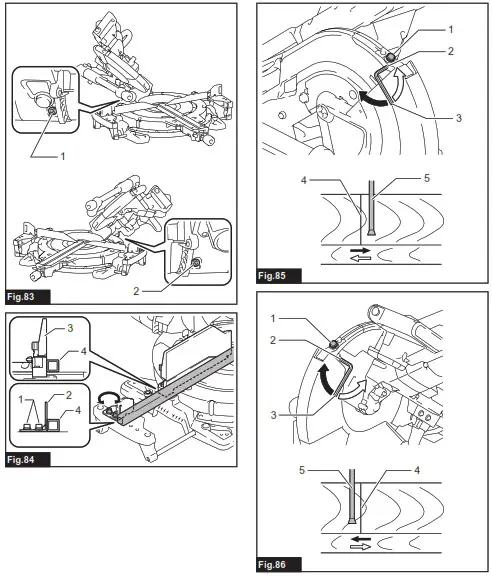 1

2

Fig.83

3

4

1

2

4

Fig.84

1

2

3

4

5

Fig.85

1

2

3

5

4

Fig.86