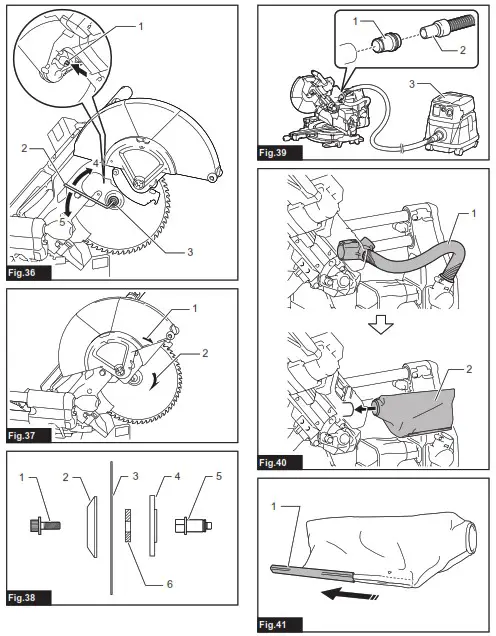 1
2
4
5
3
Fig.36

1
2
Fig.37

1
2
3
4
5
6
Fig.38

1
2
3
Fig.39

1
2
Fig.40

1
Fig.41