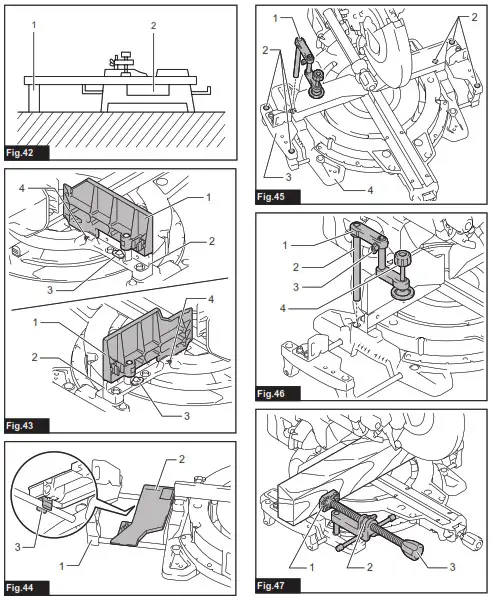 1
2
Fig.42

4
1
2
3
4
1
2
3
Fig.43

2
3
1
Fig.44

1
2
2
3
4
Fig.45

1
2
3
4
Fig.46

1
2
3
Fig.47