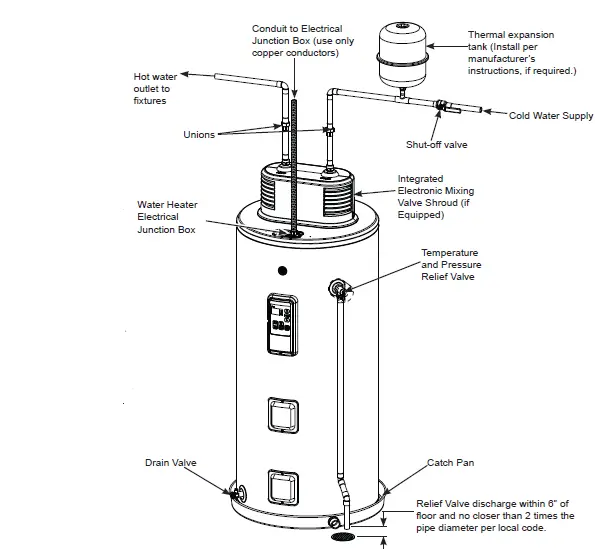 Conduit to Electrical Junction Box (use only copper conductors)

Thermal expansion tank (Install per manufacturer's instructions, if required.)

Hot water outlet to fixtures

Cold Water Supply

Unions

Shut-off valve

Integrated Electronic Mixing Valve Shroud (if Equipped)

Water Heater Electrical Junction Box

Temperature and Pressure Relief Valve

Drain Valve

Catch Pan

Relief Valve discharge within 6" of floor and no closer than 2 times the pipe diameter per local code.