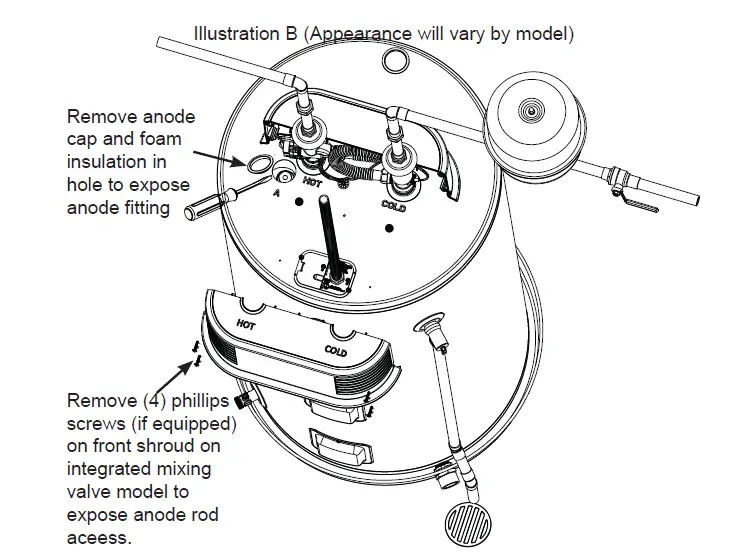 Illustration B (Appearance will vary by model)

Remove anode cap and foam insulation in hole to expose anode fitting

A

HOT

COLD

HOT

COLD

Remove (4) phillips screws (if equipped) on front shroud on integrated mixing valve model to expose anode rod aceess.