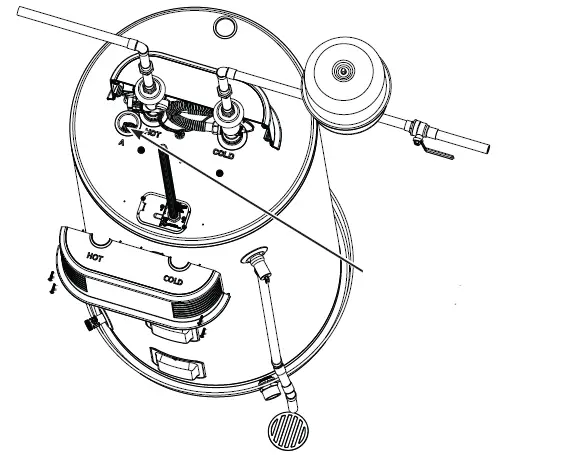 A
HOT
COLD
HOT
COLD