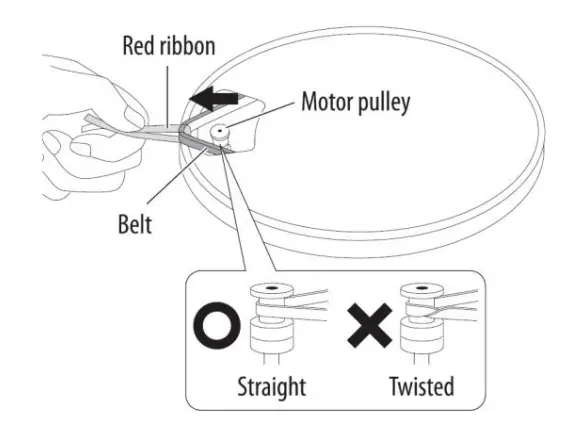 Red ribbon

Motor pulley

Belt

Straight

Twisted