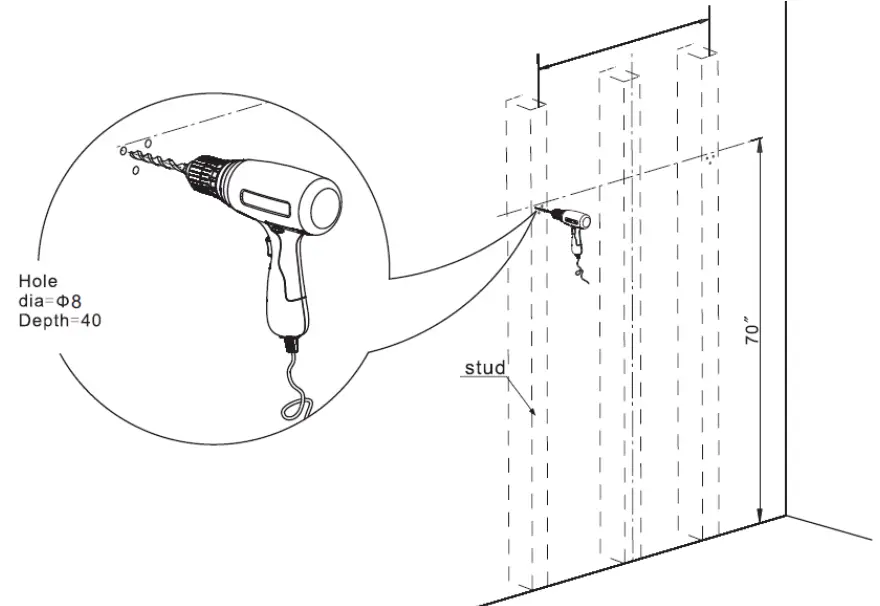 Hole
dia=Φ8
Depth=40

stud

70"