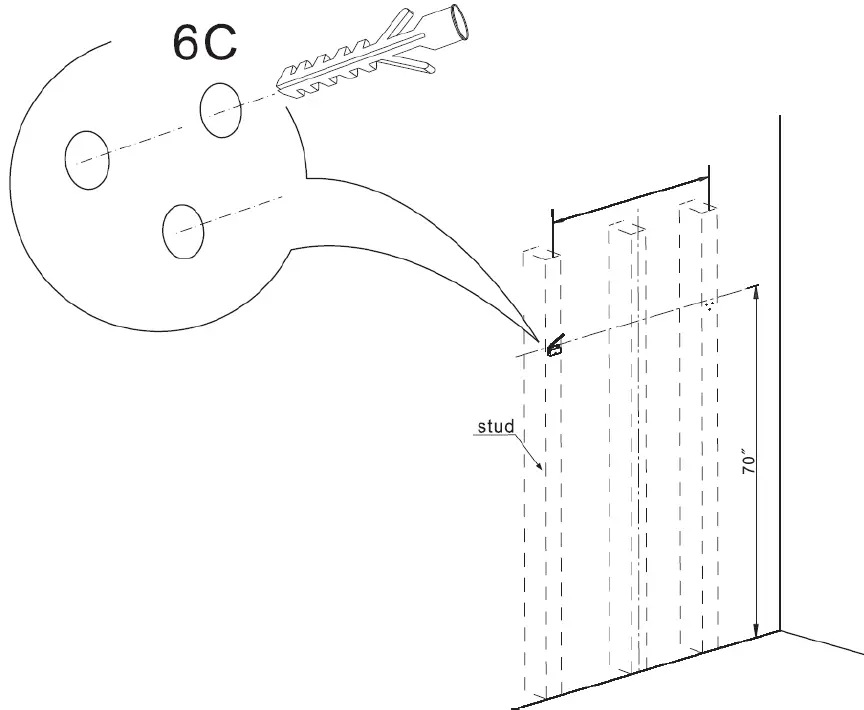 6C

stud

70"