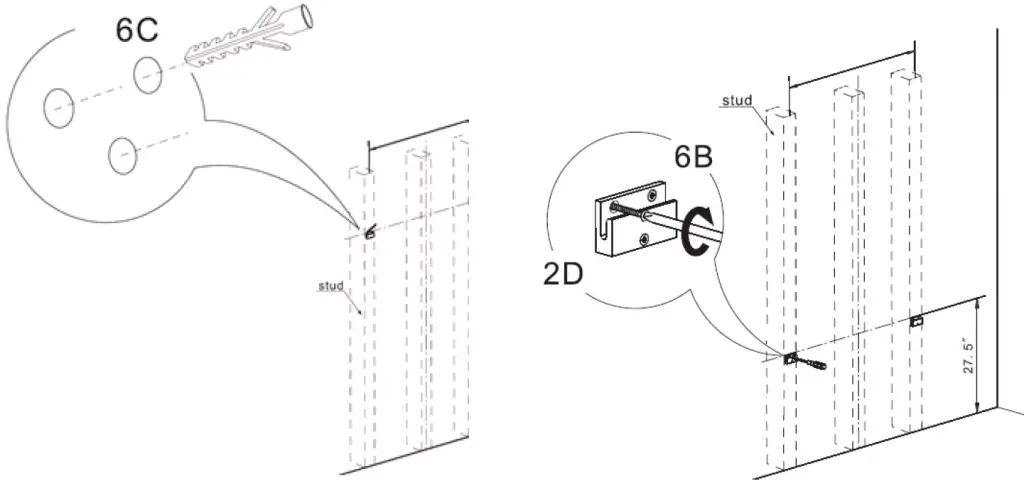 6C

stud

stud

6B

2D

27.5"