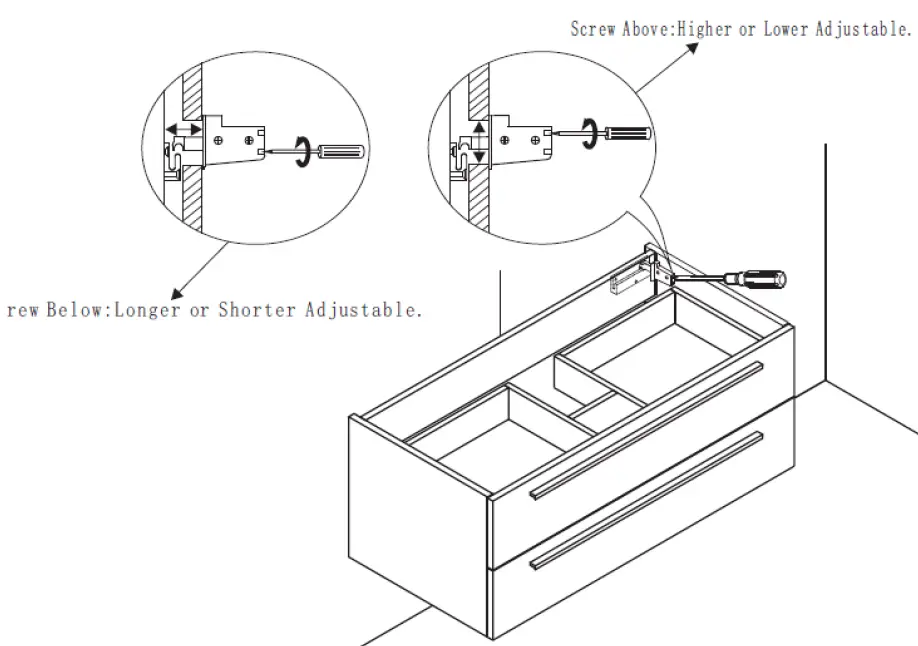 Screw Above:Higher or Lower Adjustable.

rew Below:Longer or Shorter Adjustable.