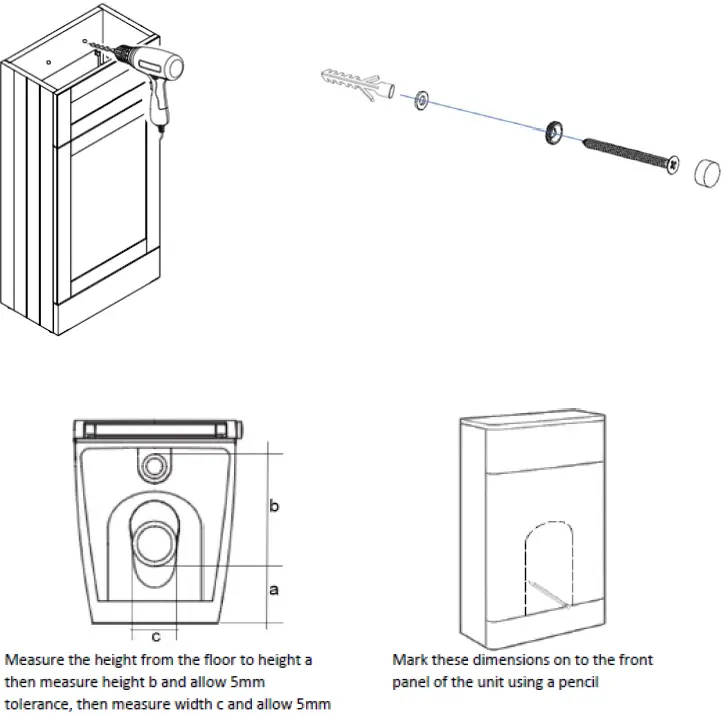 b

a

c

Measure the height from the floor to height a then measure height b and allow 5mm tolerance, then measure width c and allow 5mm

Mark these dimensions on to the front panel of the unit using a pencil