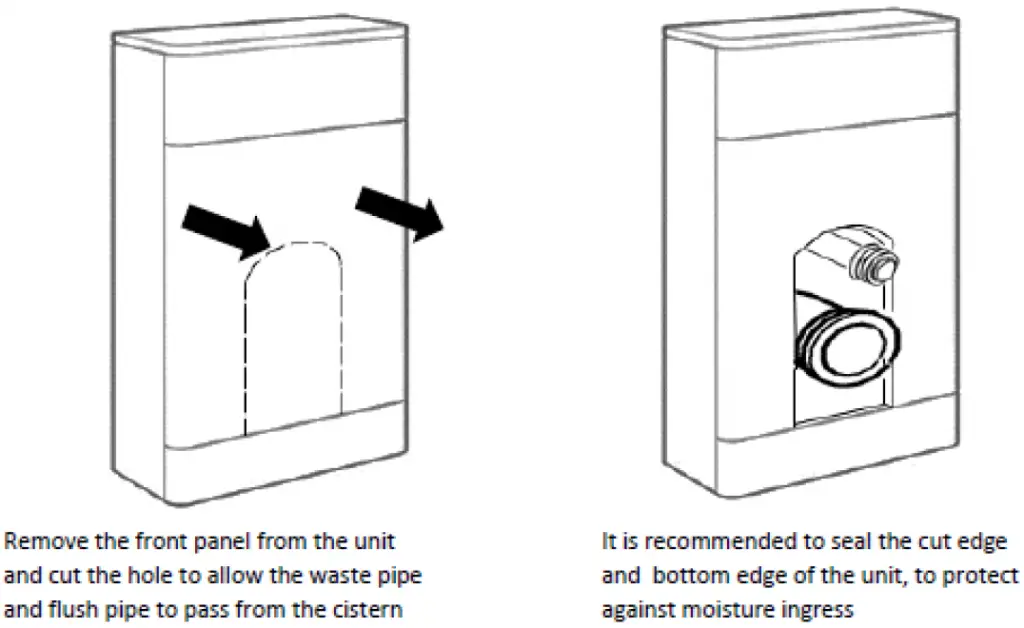 Remove the front panel from the unit and cut the hole to allow the waste pipe and flush pipe to pass from the cistern

It is recommended to seal the cut edge and  bottom edge of the unit, to protect against moisture ingress