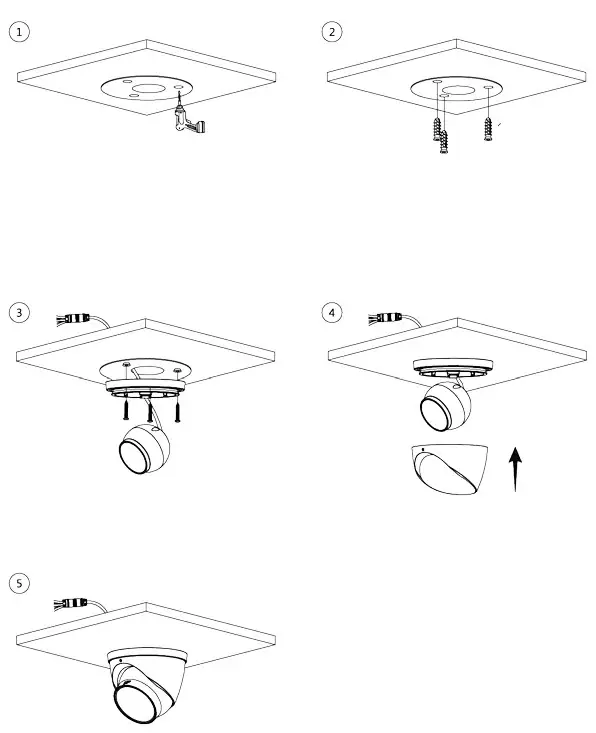 1

2

3

4

5