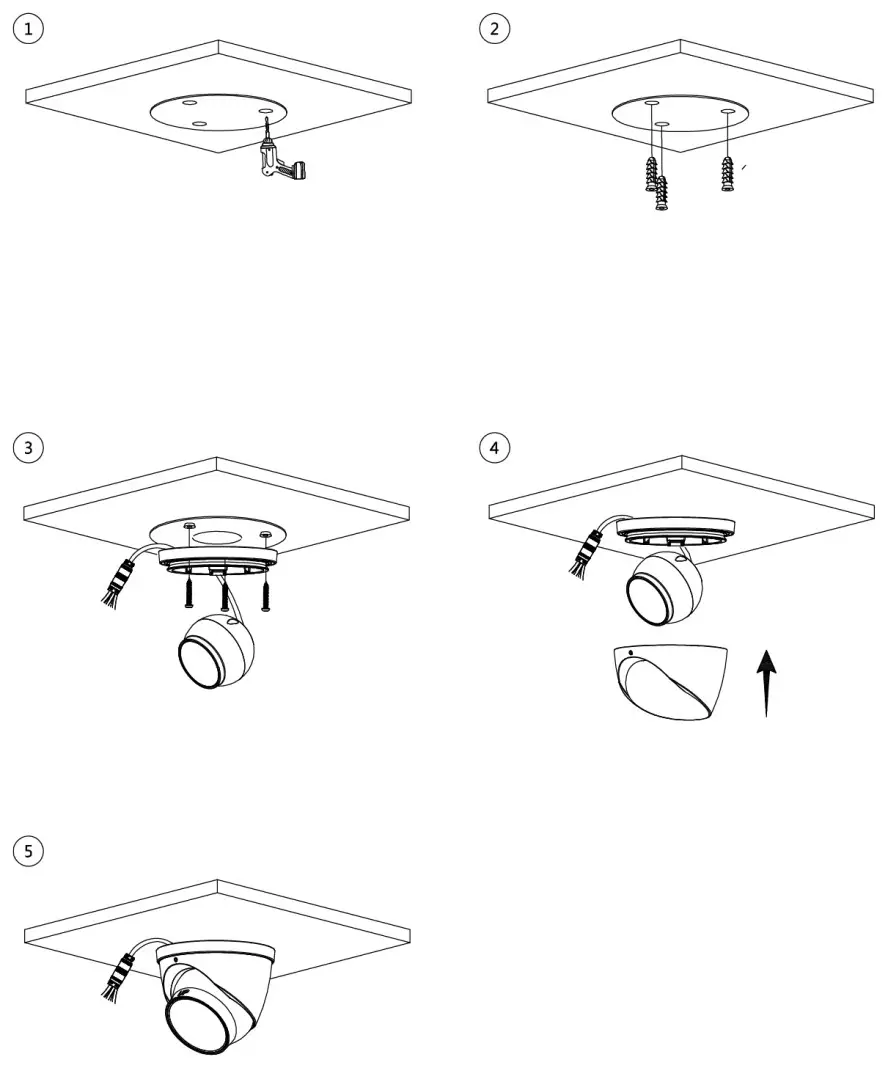 1

2

3

4

5