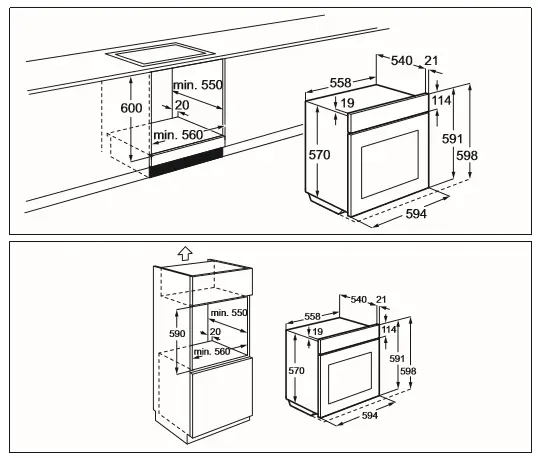 600
min. 550
20
min. 560
540
21
558
19
114
570
591
598
594

590
min. 550
20
min. 560
540
21
558
19
114
570
591
598
594