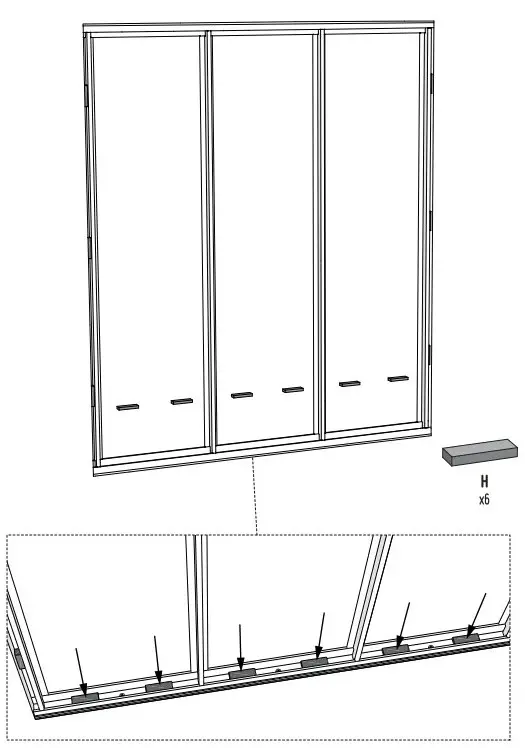 H
x6