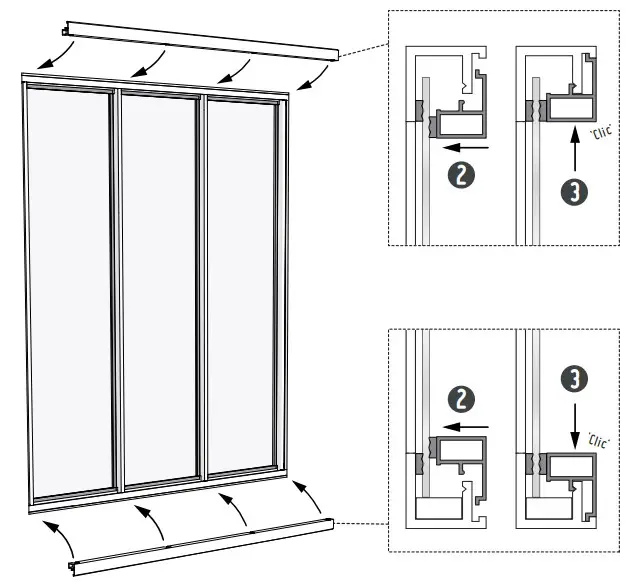 2
'Clic'
3
2
3
'Clic'