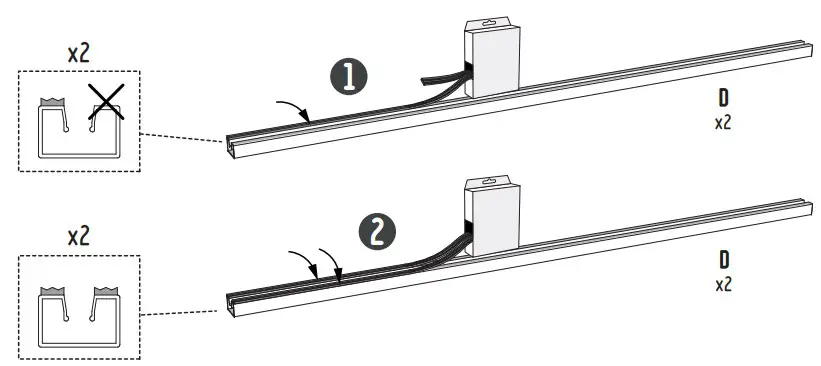 x2

1

D
x2

x2

2

D
x2