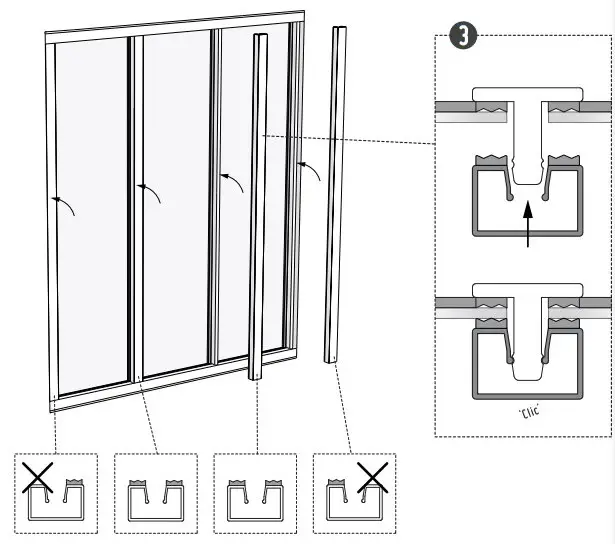 3

'Clic'