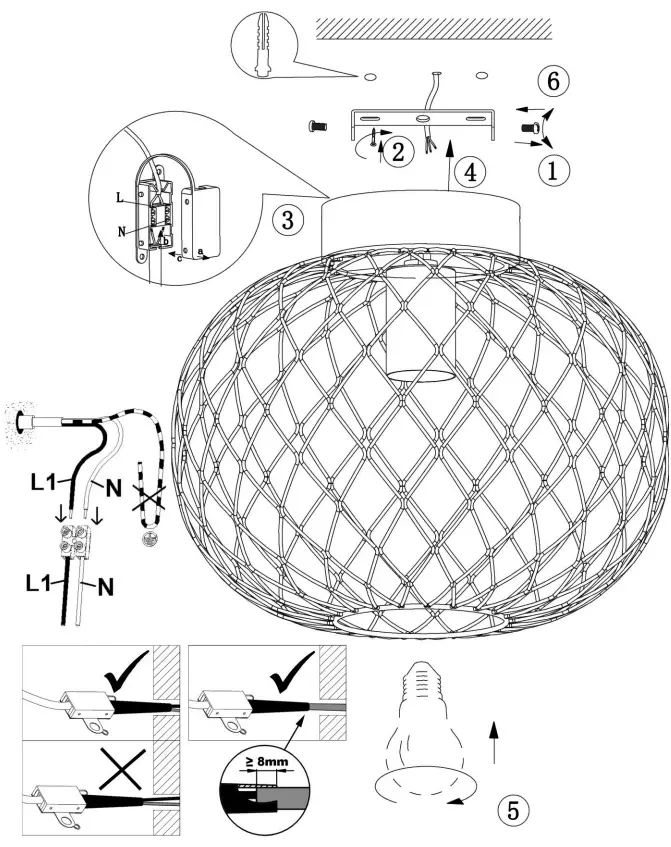 6
2
4
1
3
L
N
b
c
a
L1
N
L1
N
≥ 8mm
5