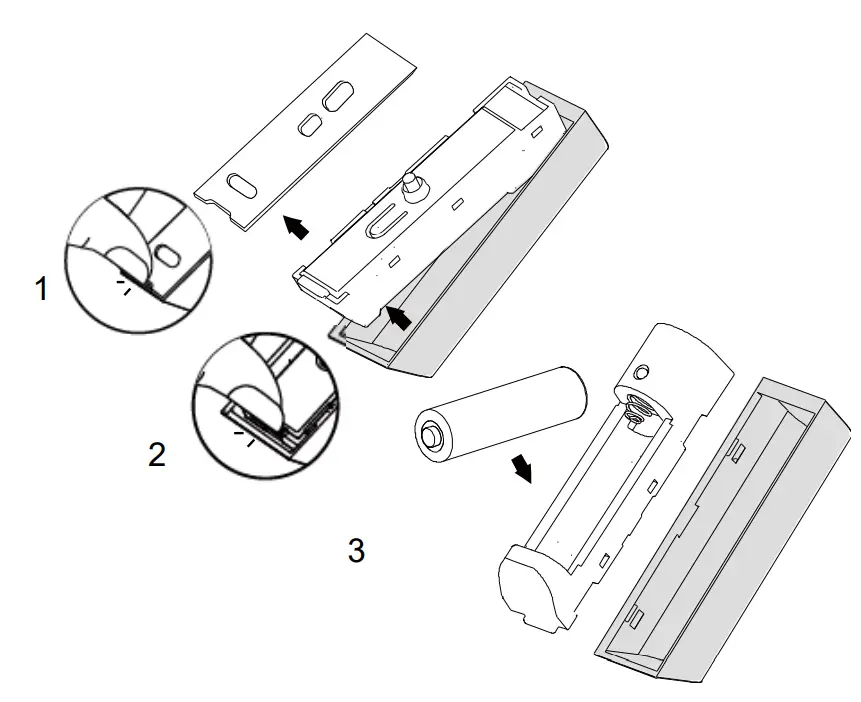 1

2

3