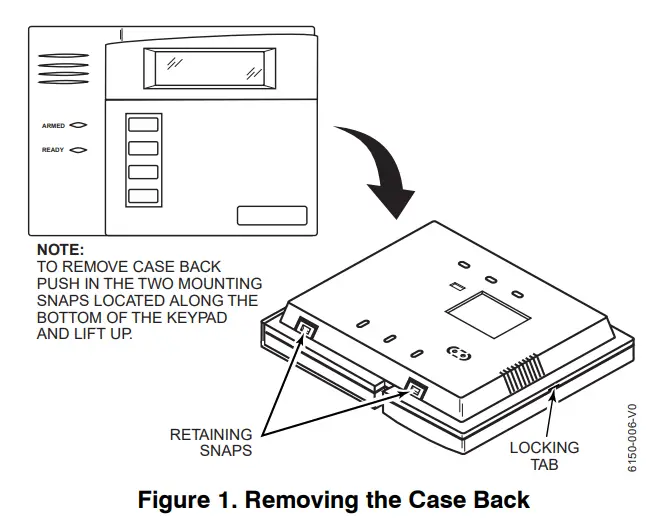 ARMED

READY

NOTE:
TO REMOVE CASE BACK PUSH IN THE TWO MOUNTING SNAPS LOCATED ALONG THE BOTTOM OF THE KEYPAD AND LIFT UP.

RETAINING SNAPS

LOCKING TAB

6150-006-V0

Figure 1. Removing the Case Back