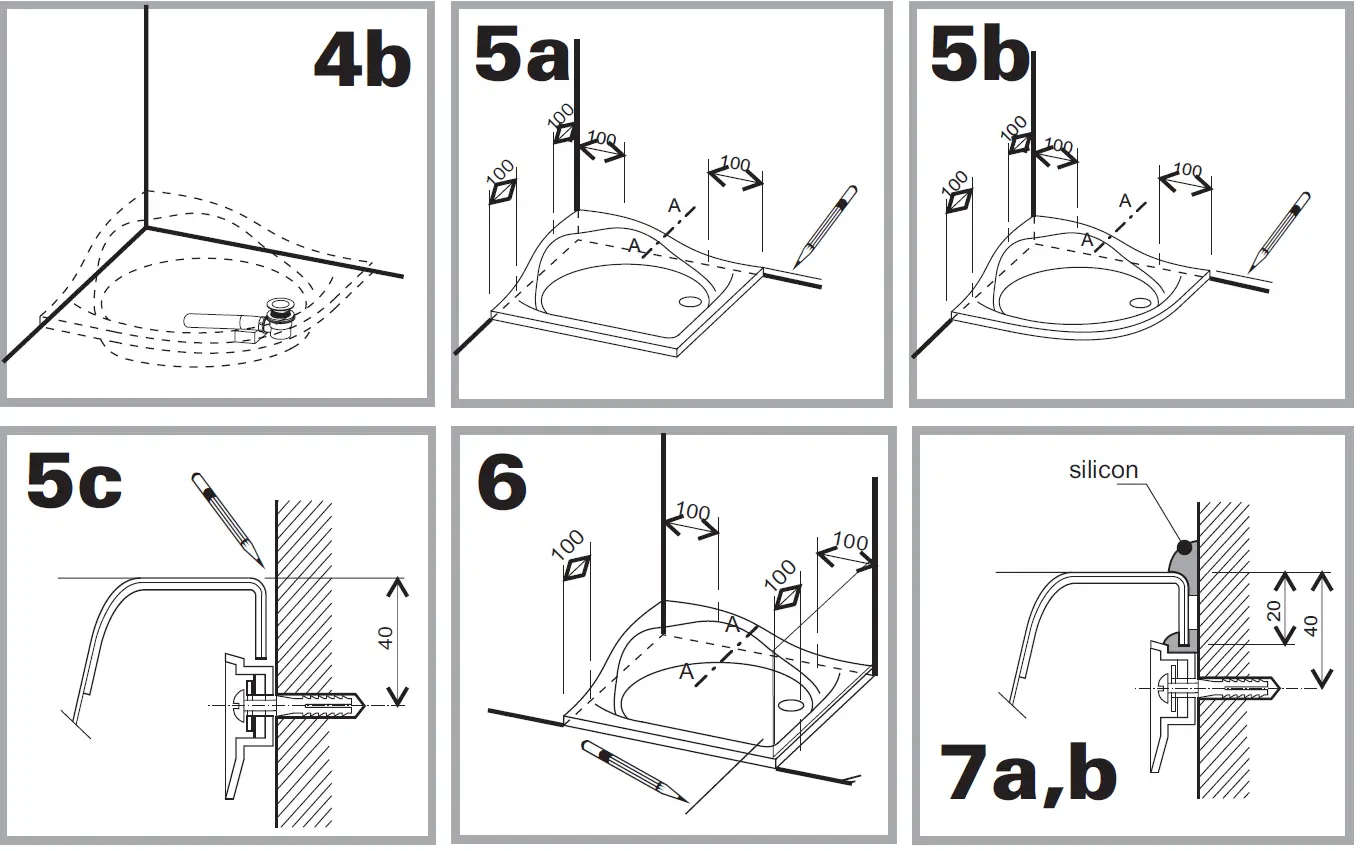 4b

5a
100
100
100
100
A
A

5b
100
100
100
100
A
A

5c
40

6
100
100
100
100
A
A

silicon
20
40
7a,b