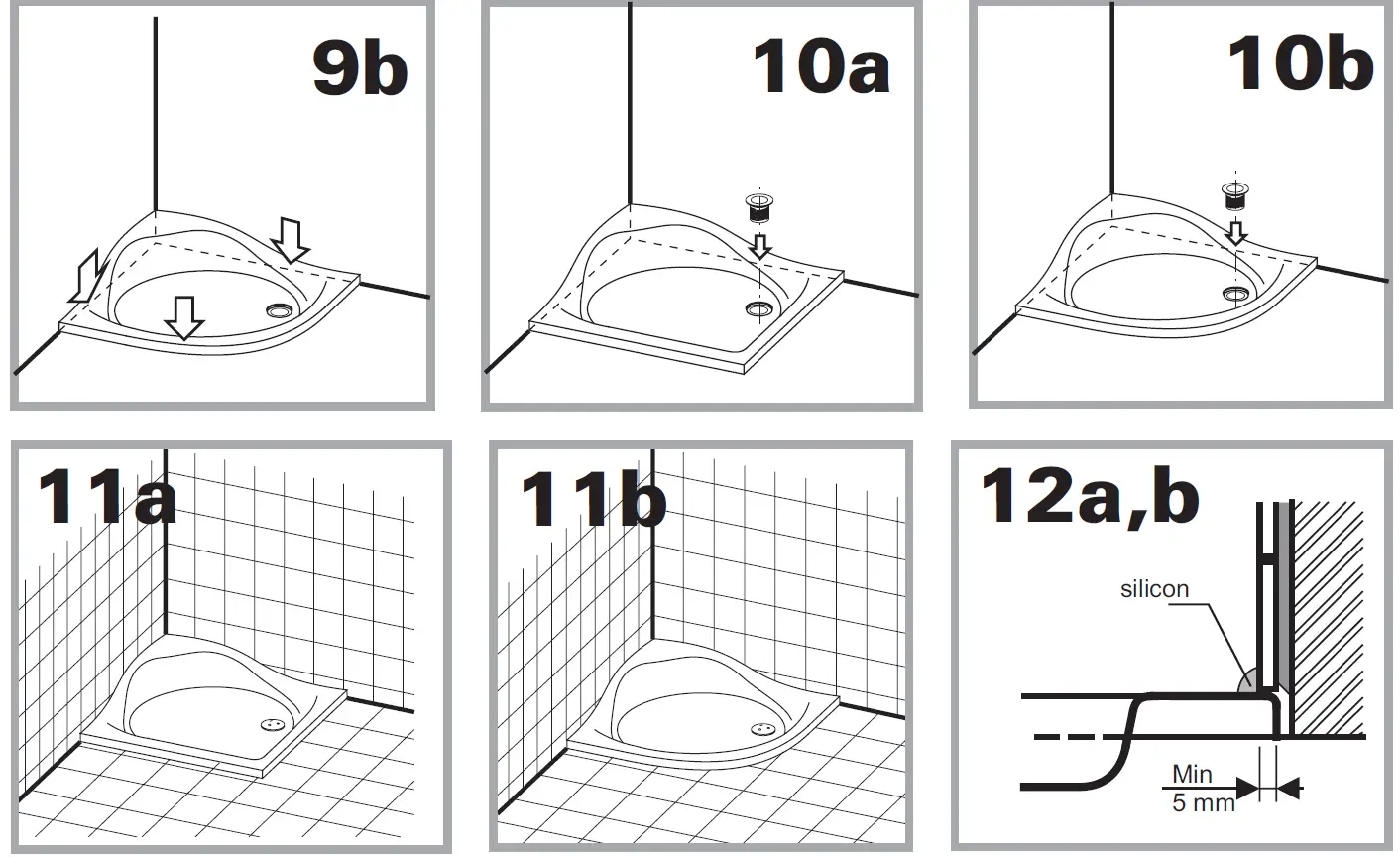 9b

10a

10b

11a

11b

12a,b

silicon

Min
5 mm