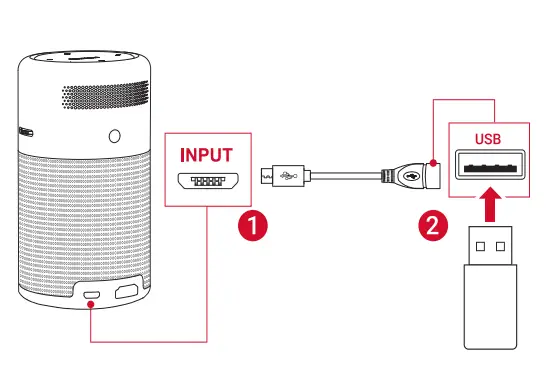 INPUT

1

USB

2