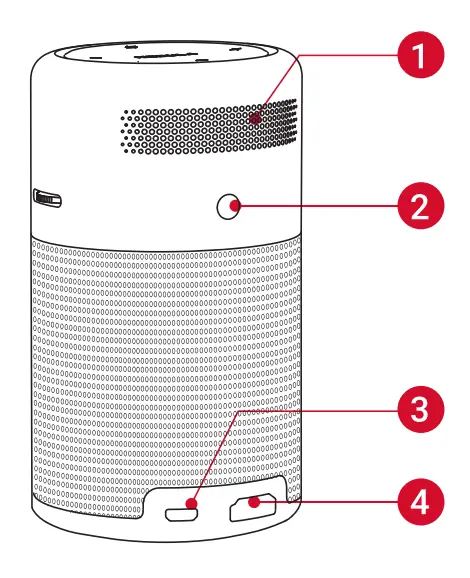 1
2
3
4